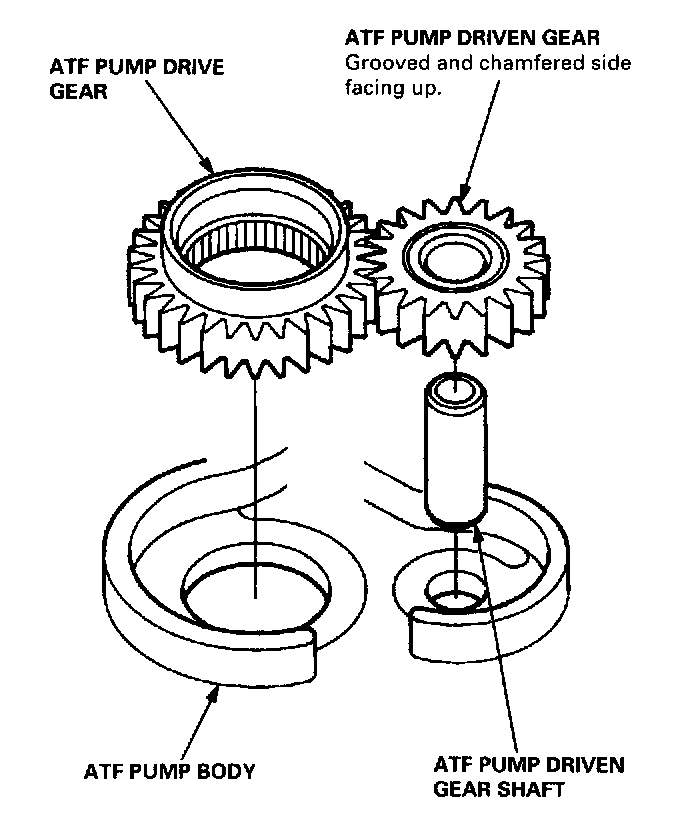 ATF PUMP DRIVE GEAR

ATF PUMP DRIVEN GEAR
Grooved and chamfered side facing up.

ATF PUMP BODY

ATF PUMP DRIVEN GEAR SHAFT