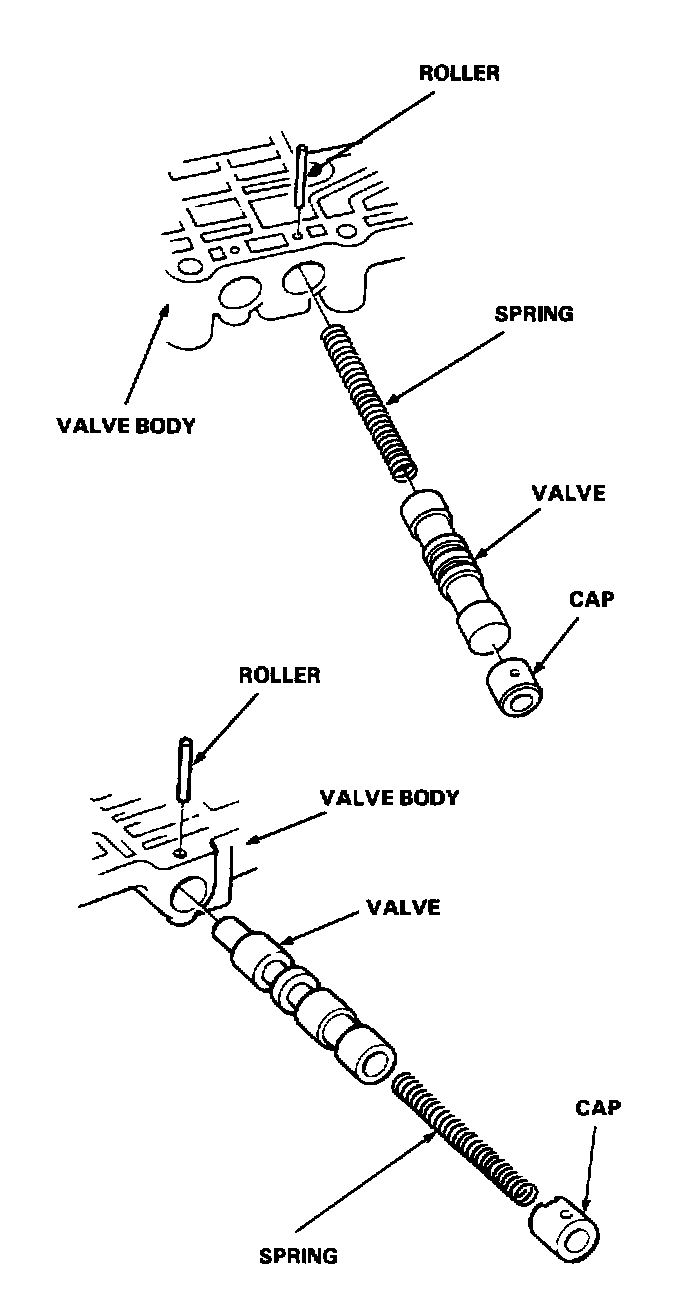 ROLLER

SPRING

VALVE BODY

VALVE

CAP

ROLLER

VALVE BODY

VALVE

CAP

SPRING