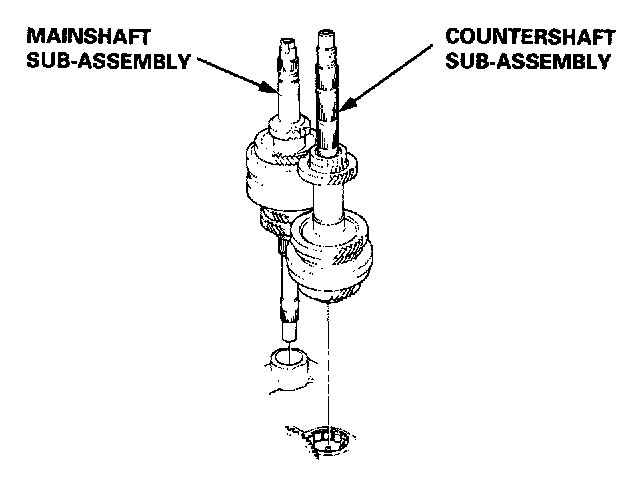 MAINSHAFT SUB-ASSEMBLY

COUNTERSHAFT SUB-ASSEMBLY