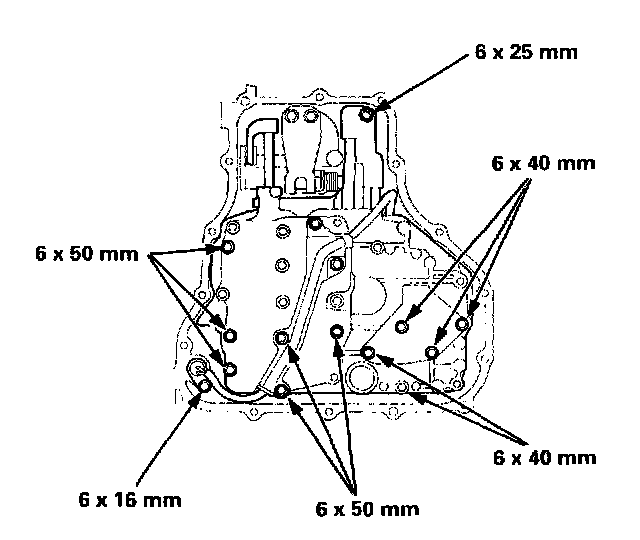 6 x 25 mm

6 x 40 mm

6 x 50 mm

6 x 40 mm

6 x 16 mm

6 x 50 mm