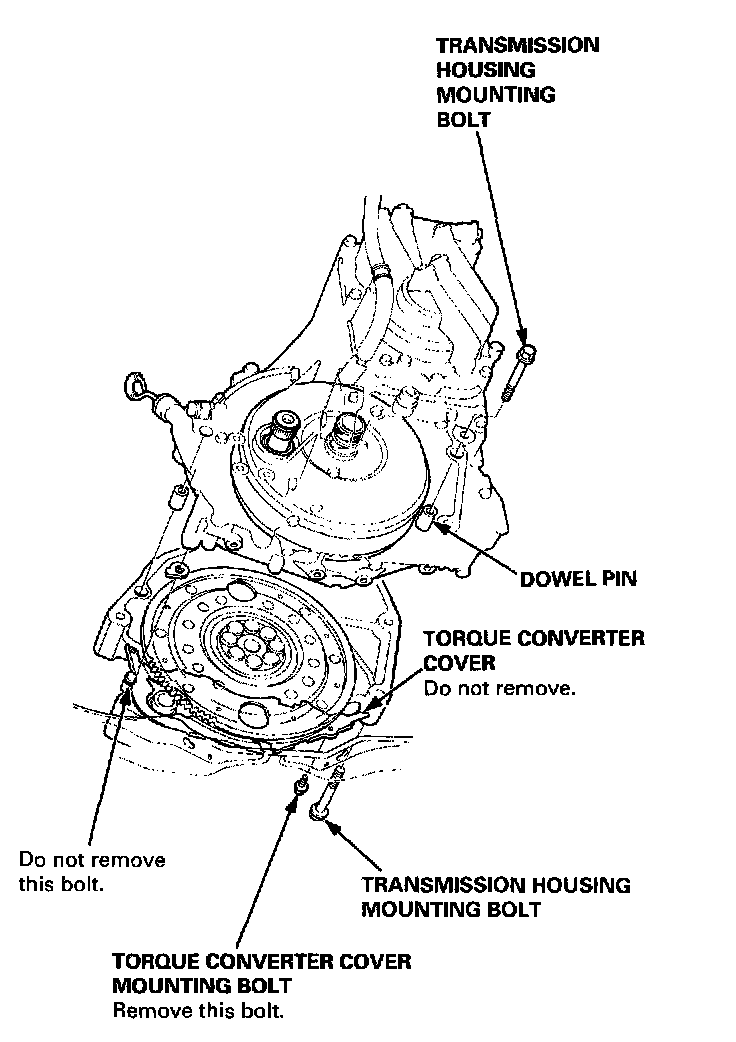 TRANSMISSION HOUSING MOUNTING BOLT

DOWEL PIN

TORQUE CONVERTER COVER
Do not remove.

Do not remove this bolt.

TRANSMISSION HOUSING MOUNTING BOLT

TORQUE CONVERTER COVER MOUNTING BOLT
Remove this bolt.