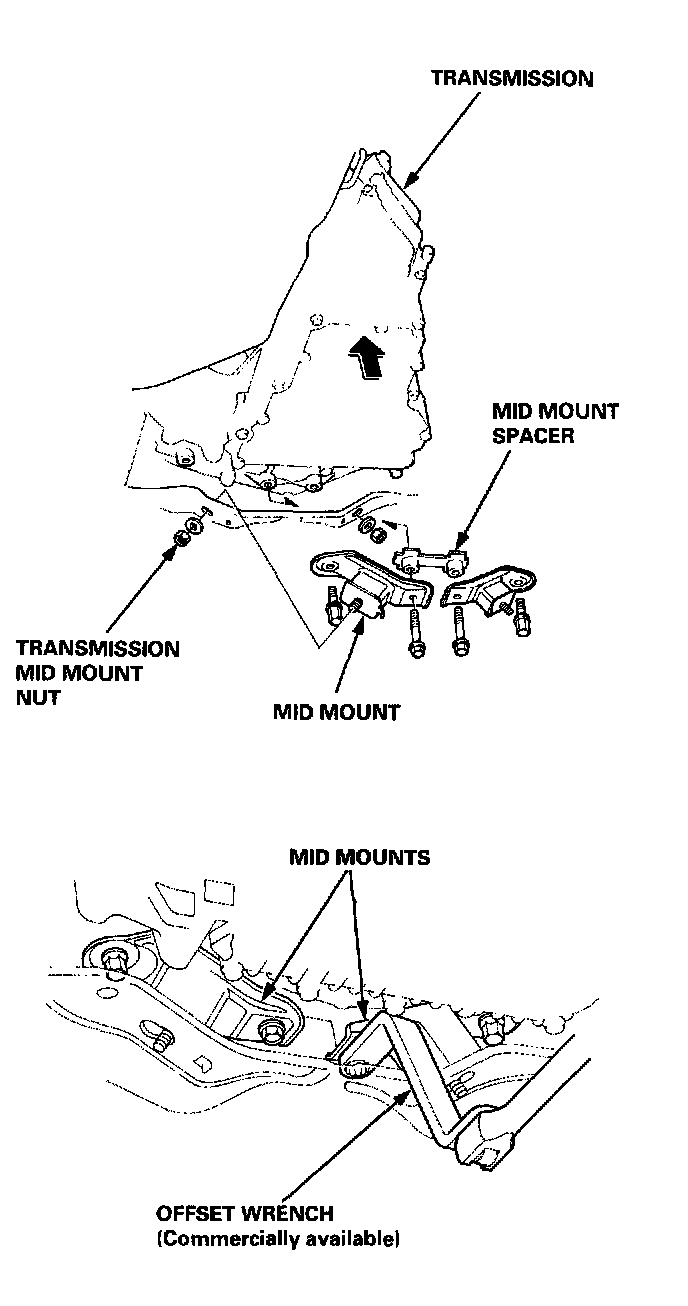 TRANSMISSION

MID MOUNT SPACER

TRANSMISSION MID MOUNT NUT

MID MOUNT

MID MOUNTS

OFFSET WRENCH (Commercially available)