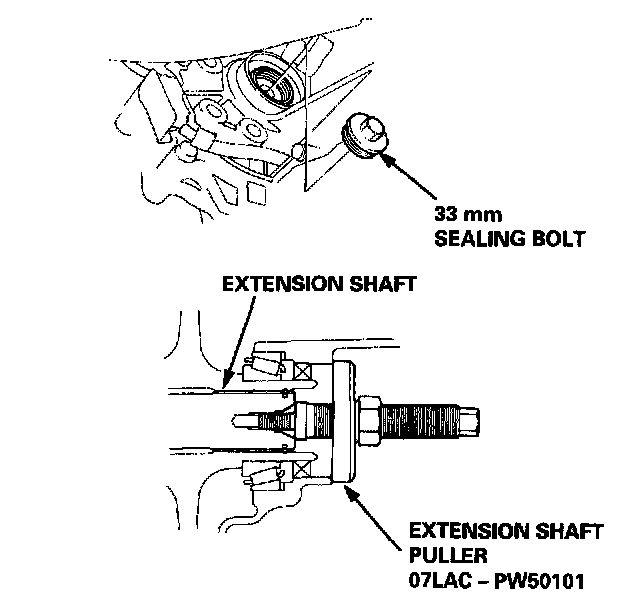 33 mm
SEALING BOLT

EXTENSION SHAFT

EXTENSION SHAFT
PULLER
07LAC – PW50101