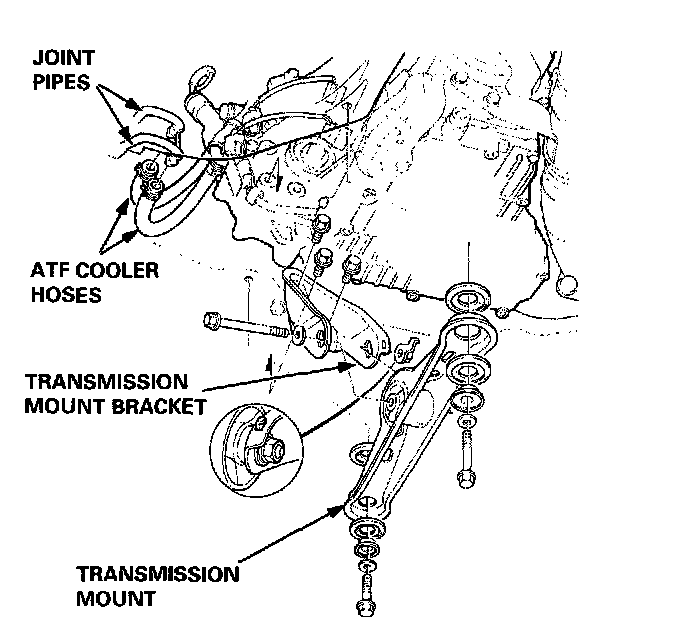 JOINT
PIPES

ATF COOLER
HOSES

TRANSMISSION
MOUNT BRACKET

TRANSMISSION
MOUNT