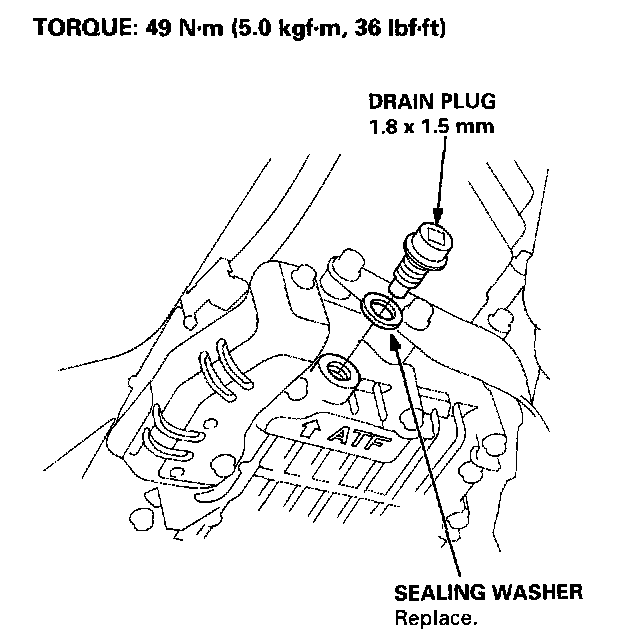 TORQUE: 49 N·m (5.0 kgf·m, 36 lbf·ft)

DRAIN PLUG
1.8 x 1.5 mm

ATF

SEALING WASHER
Replace.