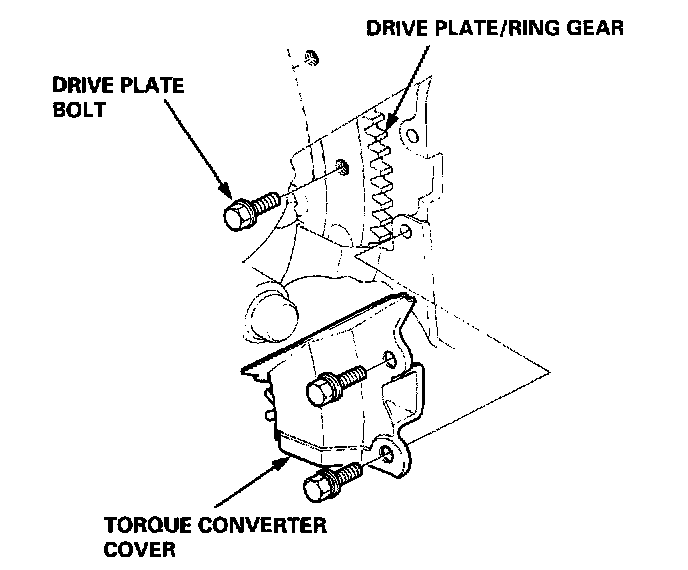 DRIVE PLATE/RING GEAR

DRIVE PLATE BOLT

TORQUE CONVERTER COVER