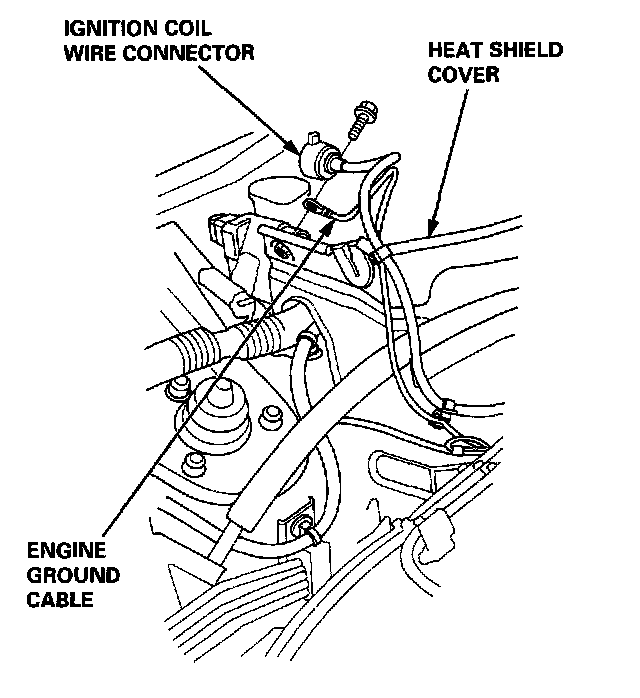 IGNITION COIL
WIRE CONNECTOR

HEAT SHIELD
COVER

ENGINE
GROUND
CABLE