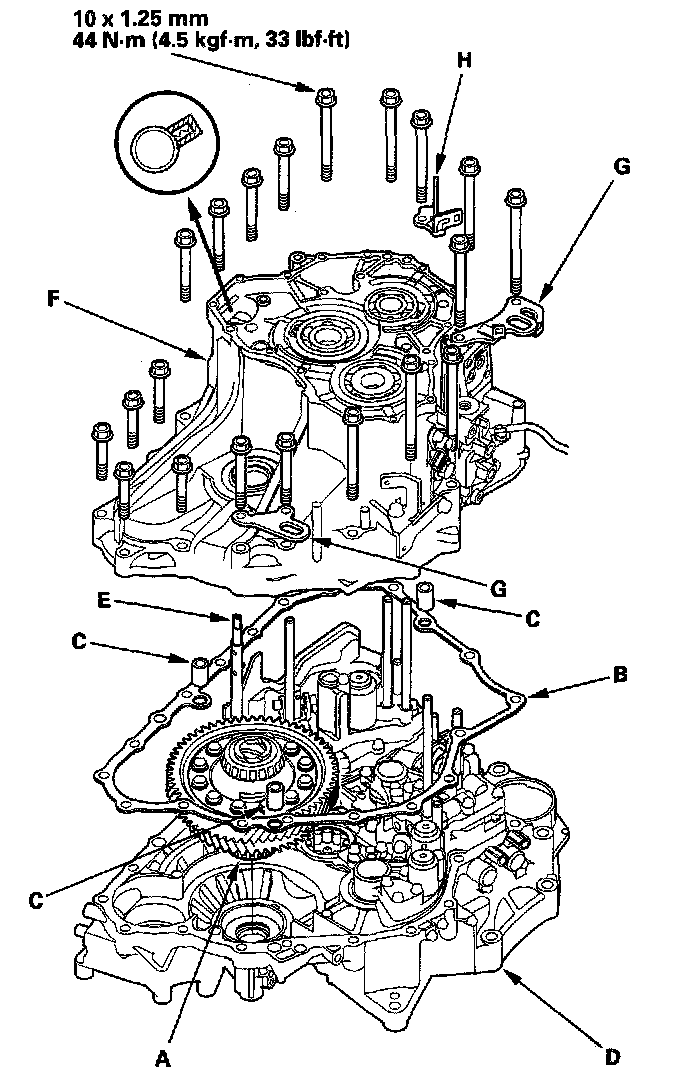 10 x 1.25 mm
44 N·m (4.5 kgf·m, 33 lbf·ft)

H

G

F

G

E

C

C

B

C

A

D