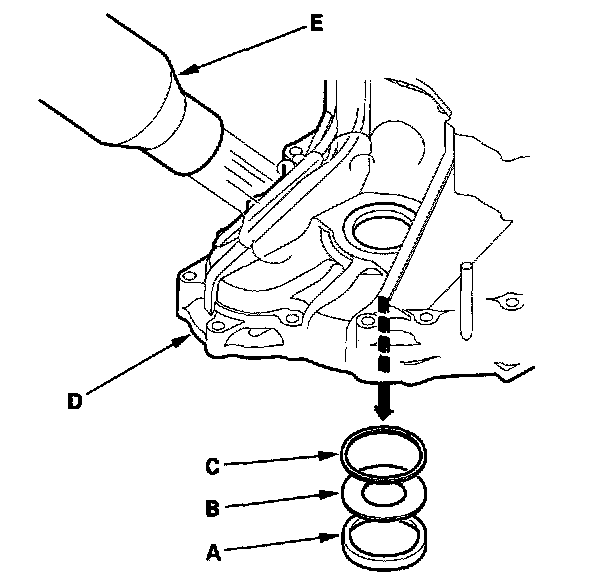 E
D
C
B
A