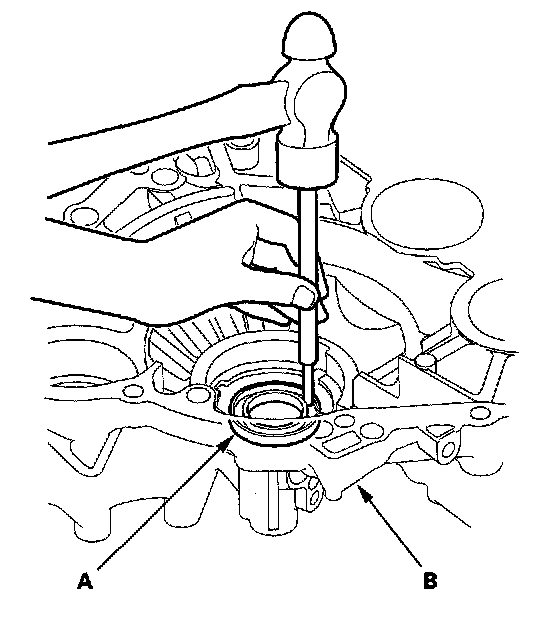 A

B