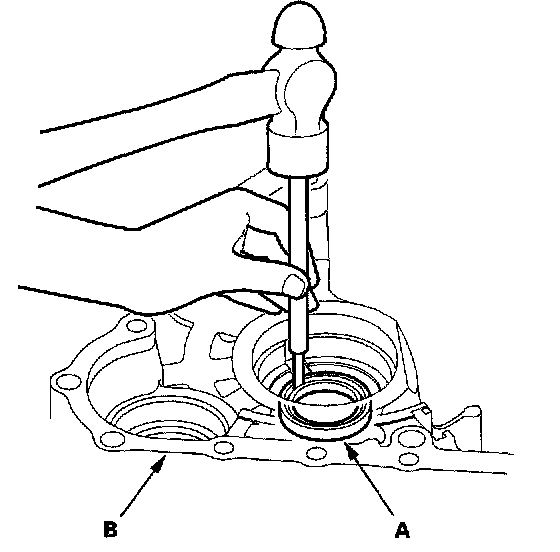 B

A