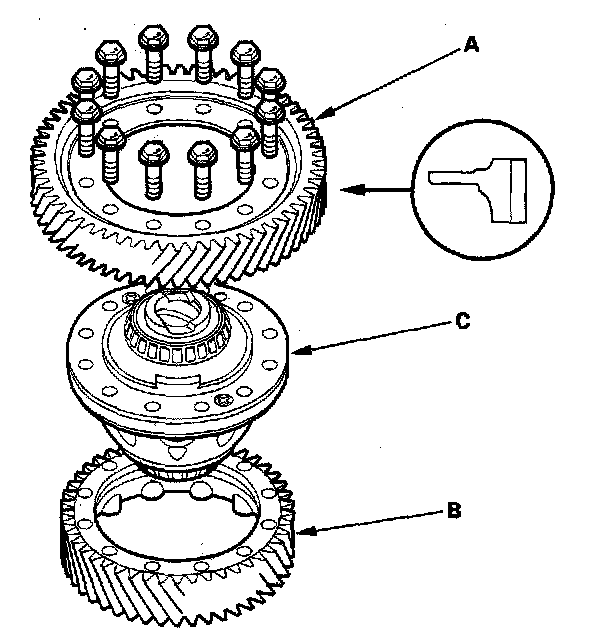 A

C

B