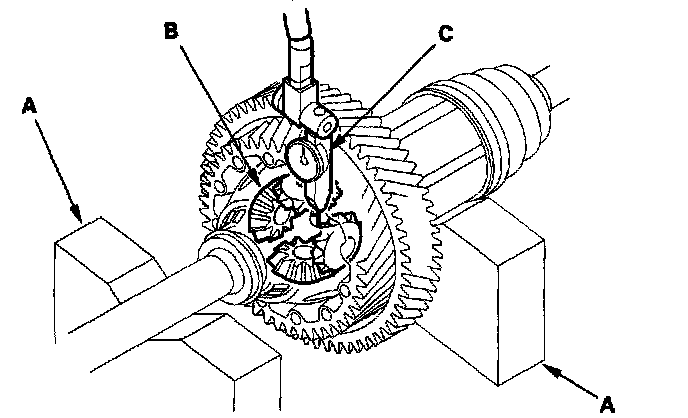 B
C
A
A