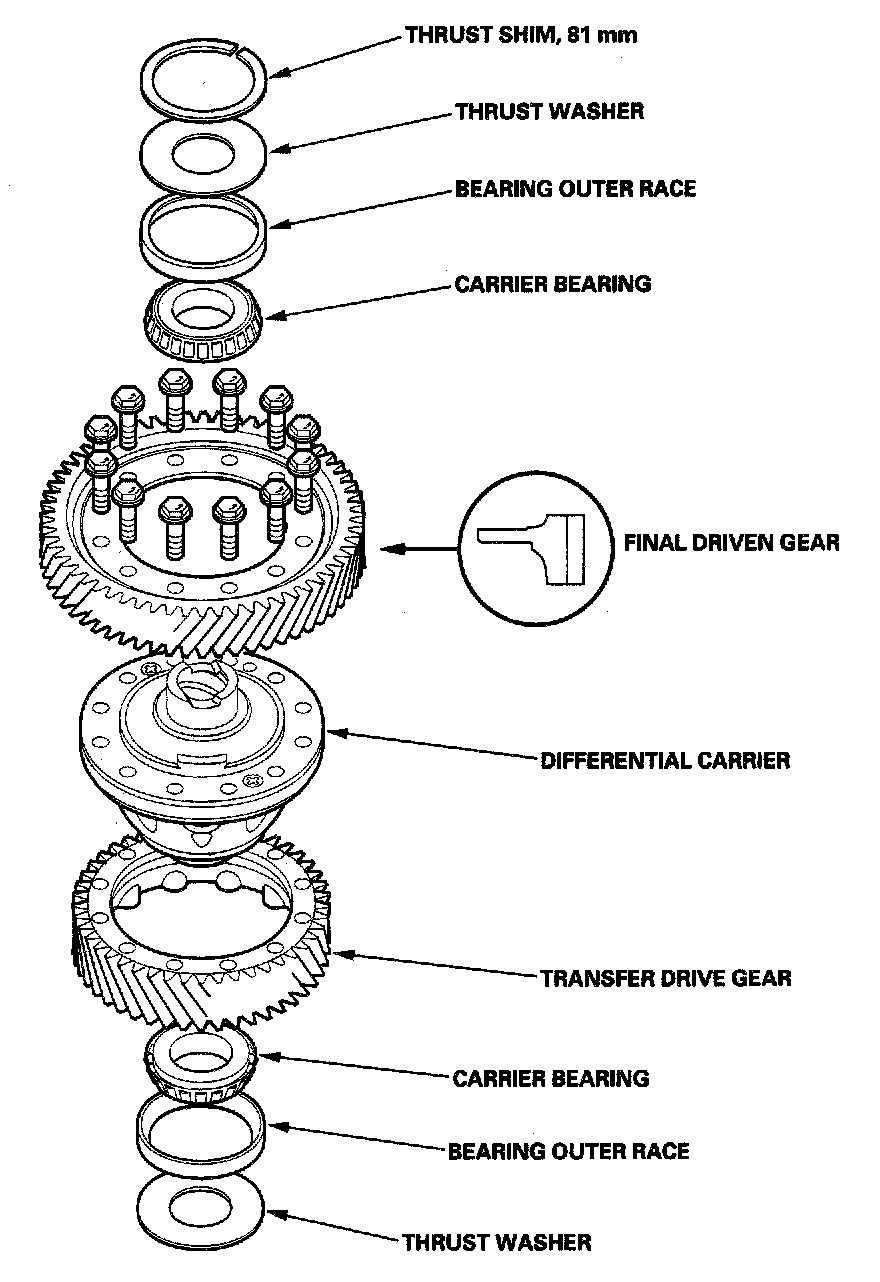 THRUST SHIM, 81 mm

THRUST WASHER

BEARING OUTER RACE

CARRIER BEARING

FINAL DRIVEN GEAR

DIFFERENTIAL CARRIER

TRANSFER DRIVE GEAR

CARRIER BEARING

BEARING OUTER RACE

THRUST WASHER