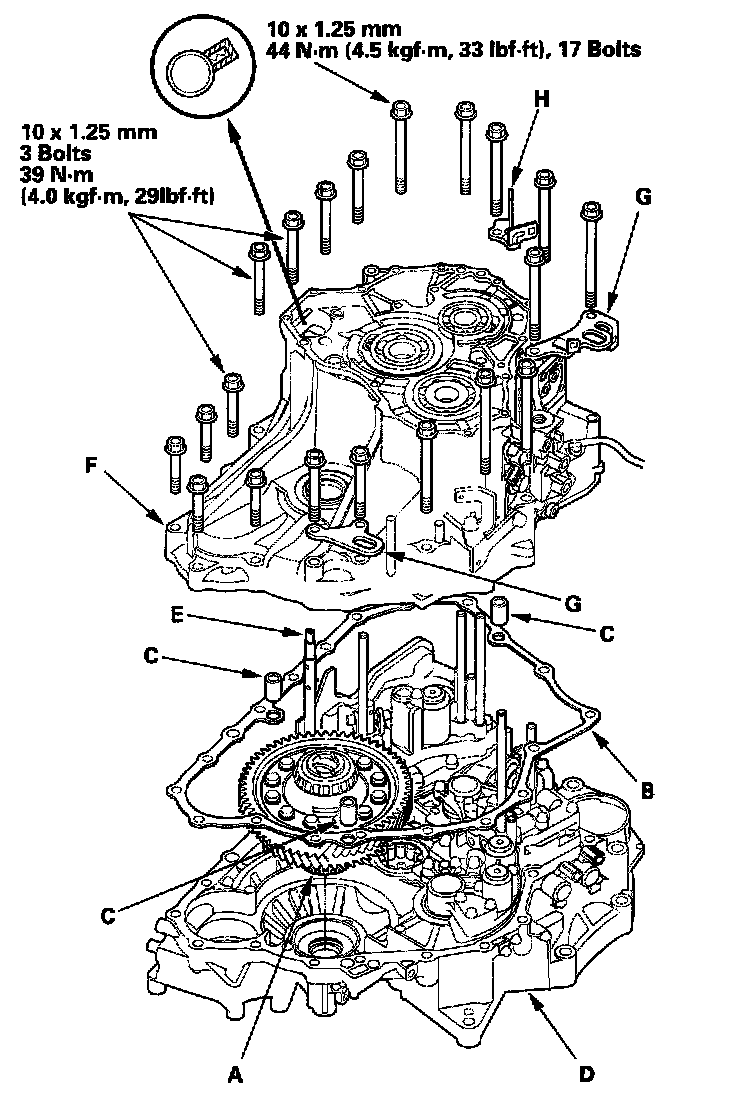 10 x 1.25 mm
44 N·m (4.5 kgf·m, 33 lbf·ft), 17 Bolts

10 x 1.25 mm
3 Bolts
39 N·m
(4.0 kgf·m, 29lbf·ft)

H

G

F

G

E

C

C

B

C

A

D