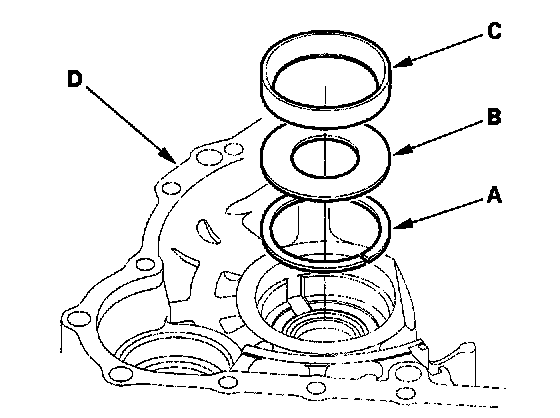 C
D
B
A