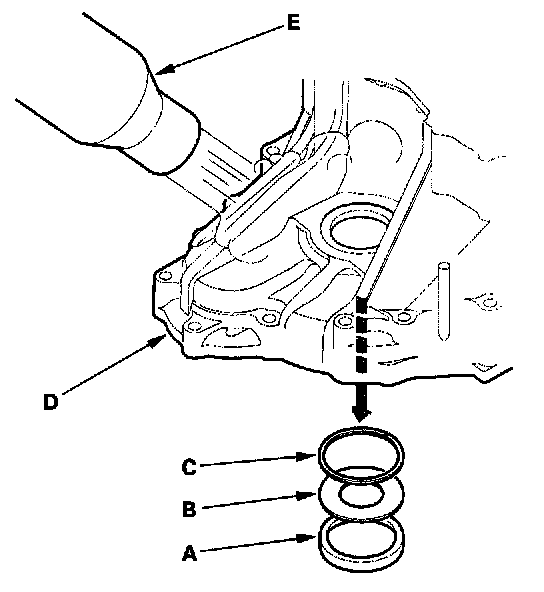 E

D

C

B

A