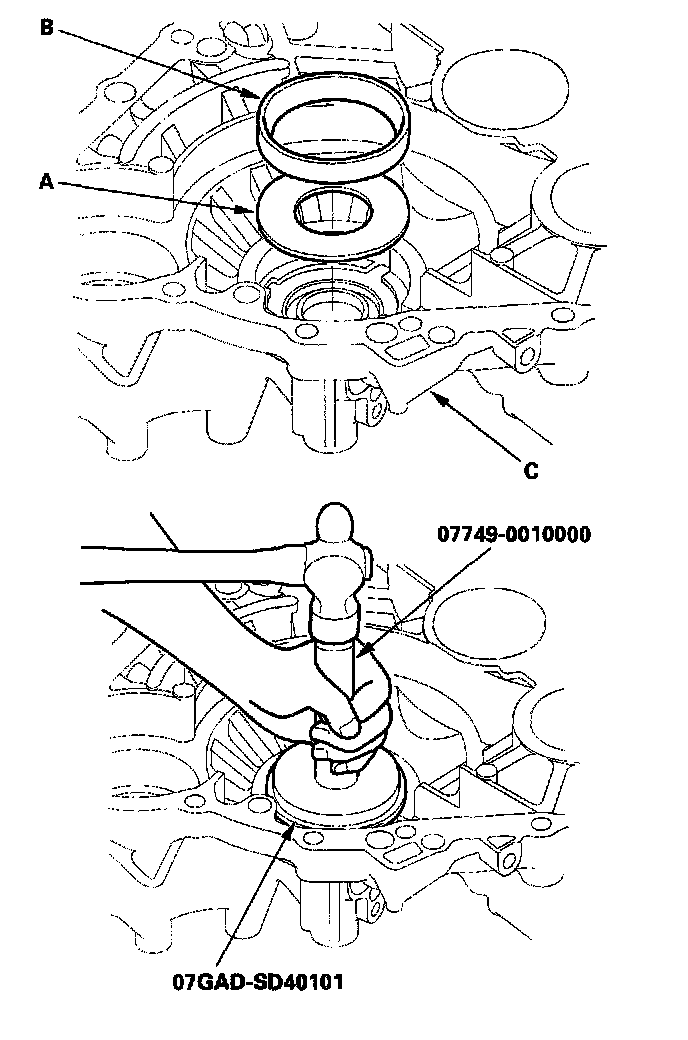 B

A

C

07749-0010000

07GAD-SD40101