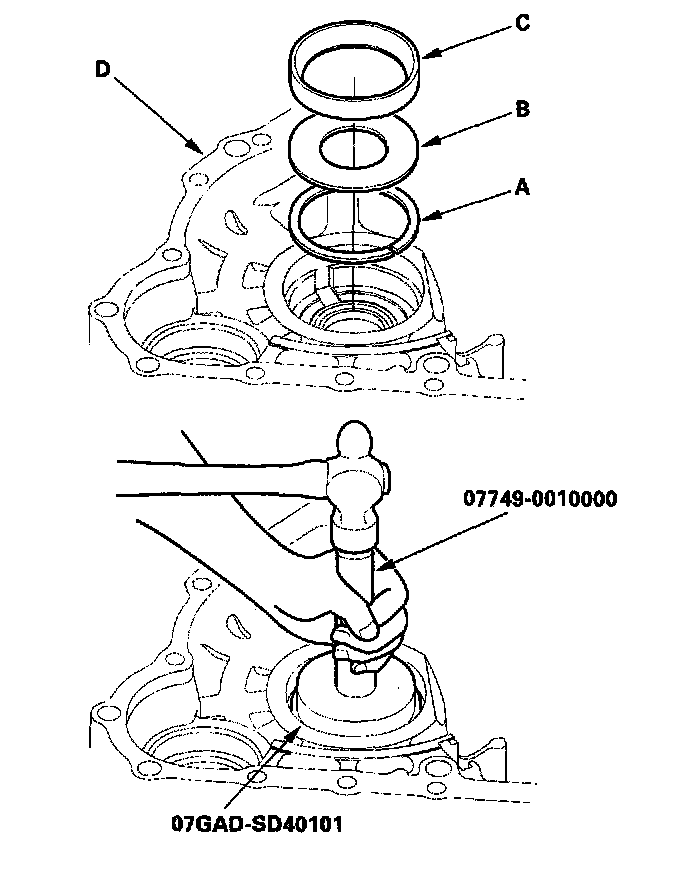 C
D
B
A
07749-0010000
07GAD-SD40101