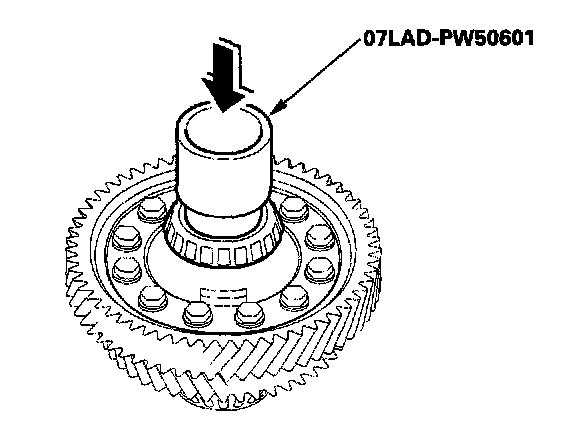 07LAD-PW50601