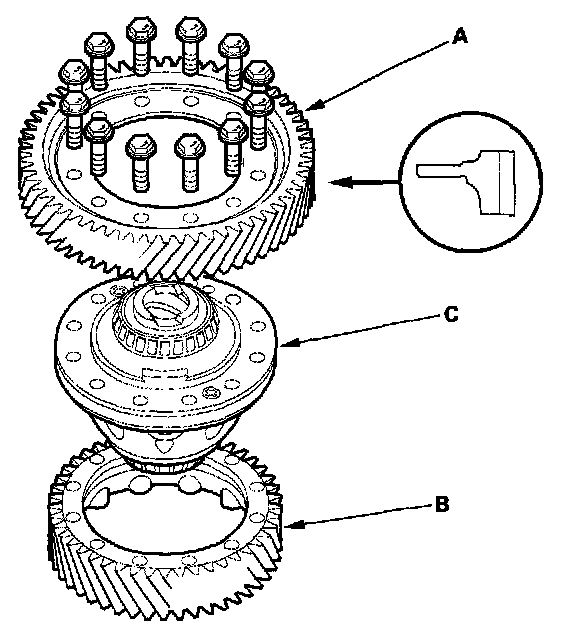 A

C

B