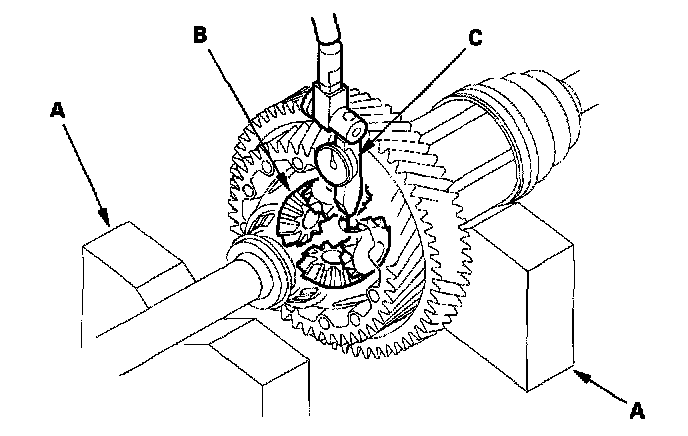 B
C
A
A