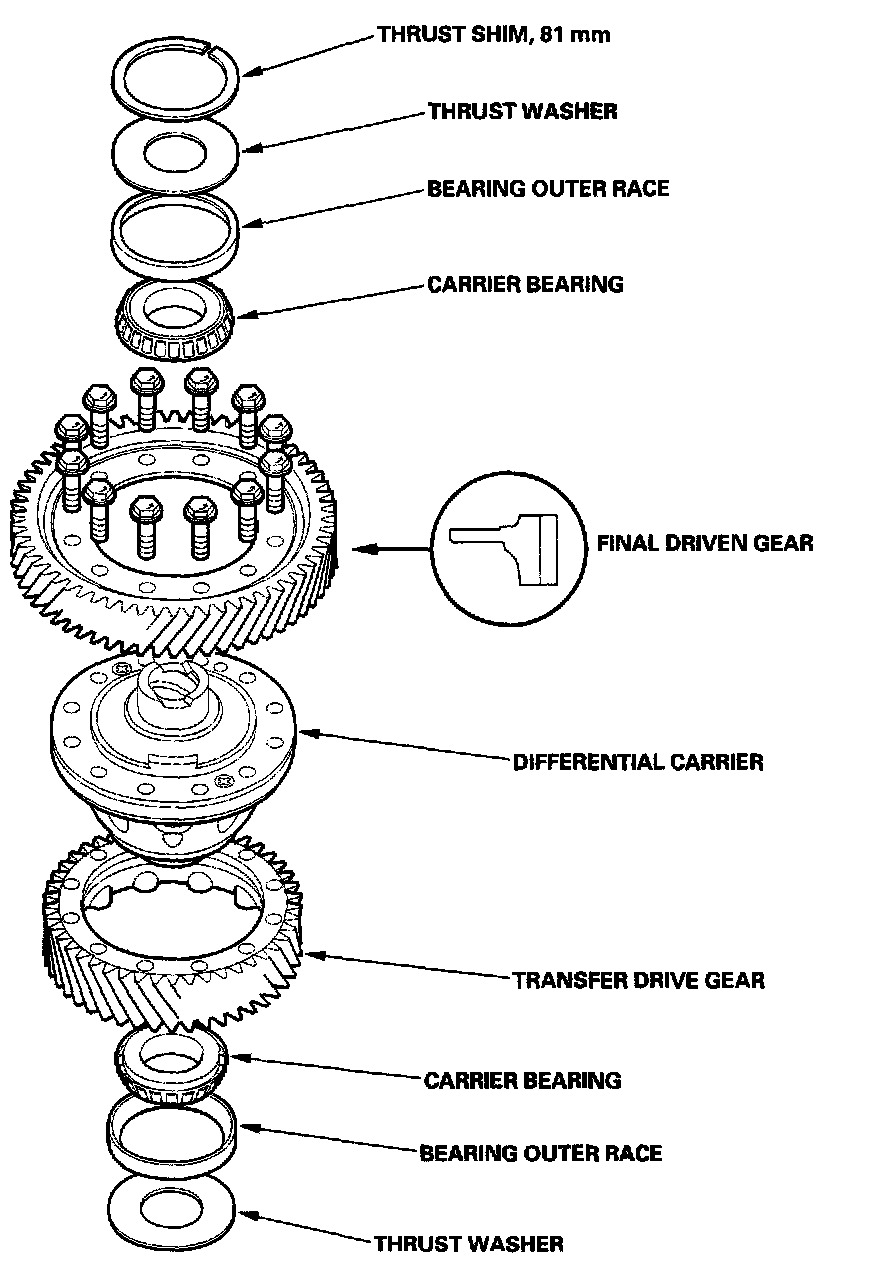 THRUST SHIM, 81 mm

THRUST WASHER

BEARING OUTER RACE

CARRIER BEARING

FINAL DRIVEN GEAR

DIFFERENTIAL CARRIER

TRANSFER DRIVE GEAR

CARRIER BEARING

BEARING OUTER RACE

THRUST WASHER