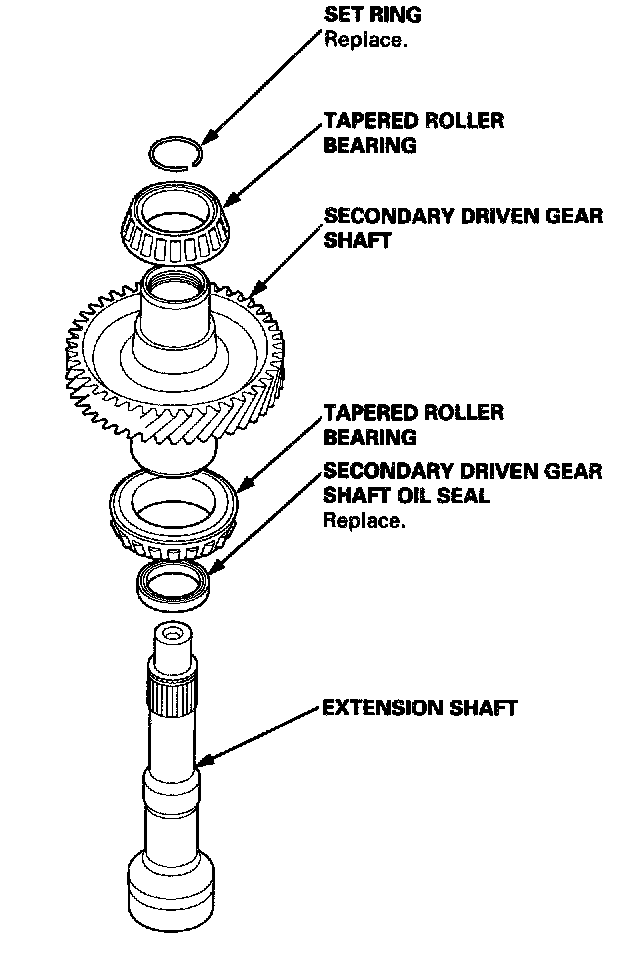 SET RING
Replace.

TAPERED ROLLER BEARING

SECONDARY DRIVEN GEAR SHAFT

TAPERED ROLLER BEARING

SECONDARY DRIVEN GEAR SHAFT OIL SEAL
Replace.

EXTENSION SHAFT