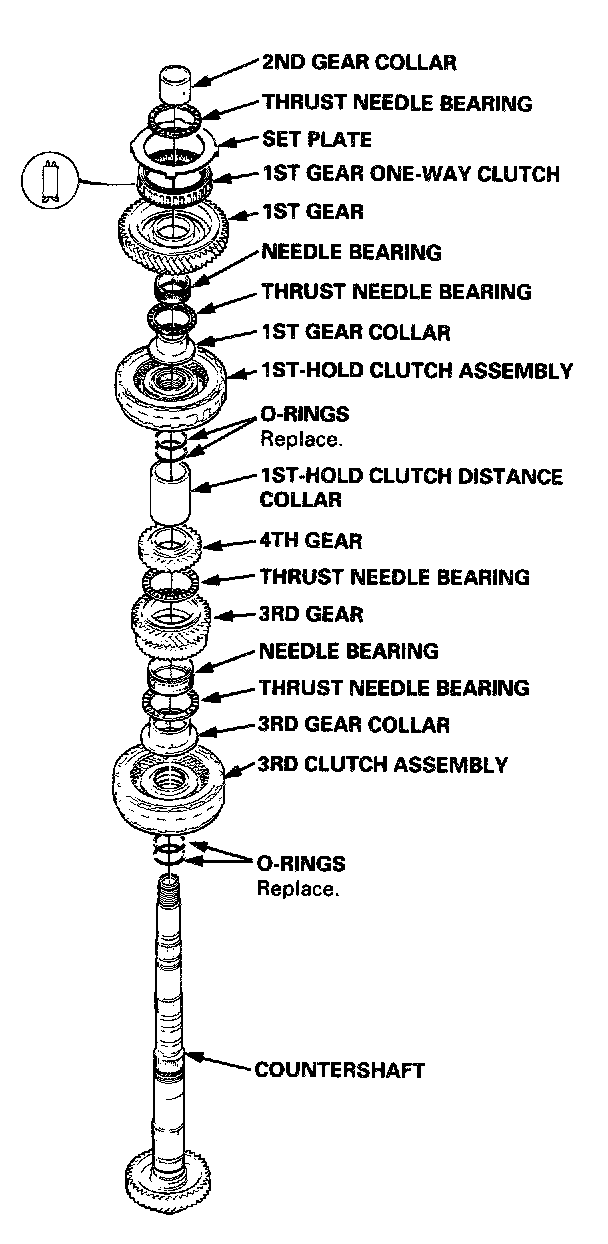 2ND GEAR COLLAR
THRUST NEEDLE BEARING
SET PLATE
1ST GEAR ONE-WAY CLUTCH
1ST GEAR
NEEDLE BEARING
THRUST NEEDLE BEARING
1ST GEAR COLLAR
1ST-HOLD CLUTCH ASSEMBLY
O-RINGS
Replace.
1ST-HOLD CLUTCH DISTANCE COLLAR
4TH GEAR
THRUST NEEDLE BEARING
3RD GEAR
NEEDLE BEARING
THRUST NEEDLE BEARING
3RD GEAR COLLAR
3RD CLUTCH ASSEMBLY
O-RINGS
Replace.
COUNTERSHAFT