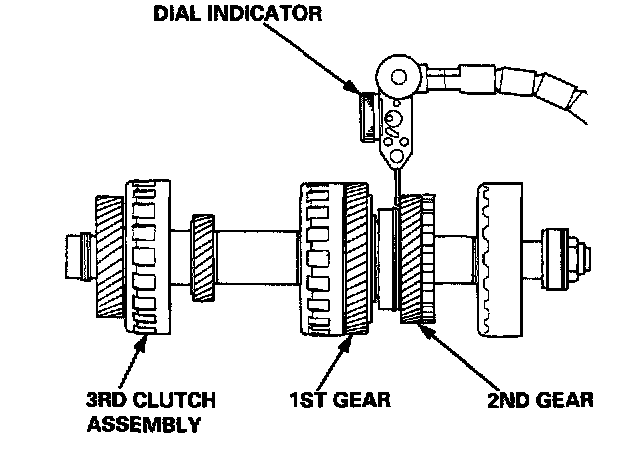 DIAL INDICATOR

3RD CLUTCH ASSEMBLY

1ST GEAR

2ND GEAR