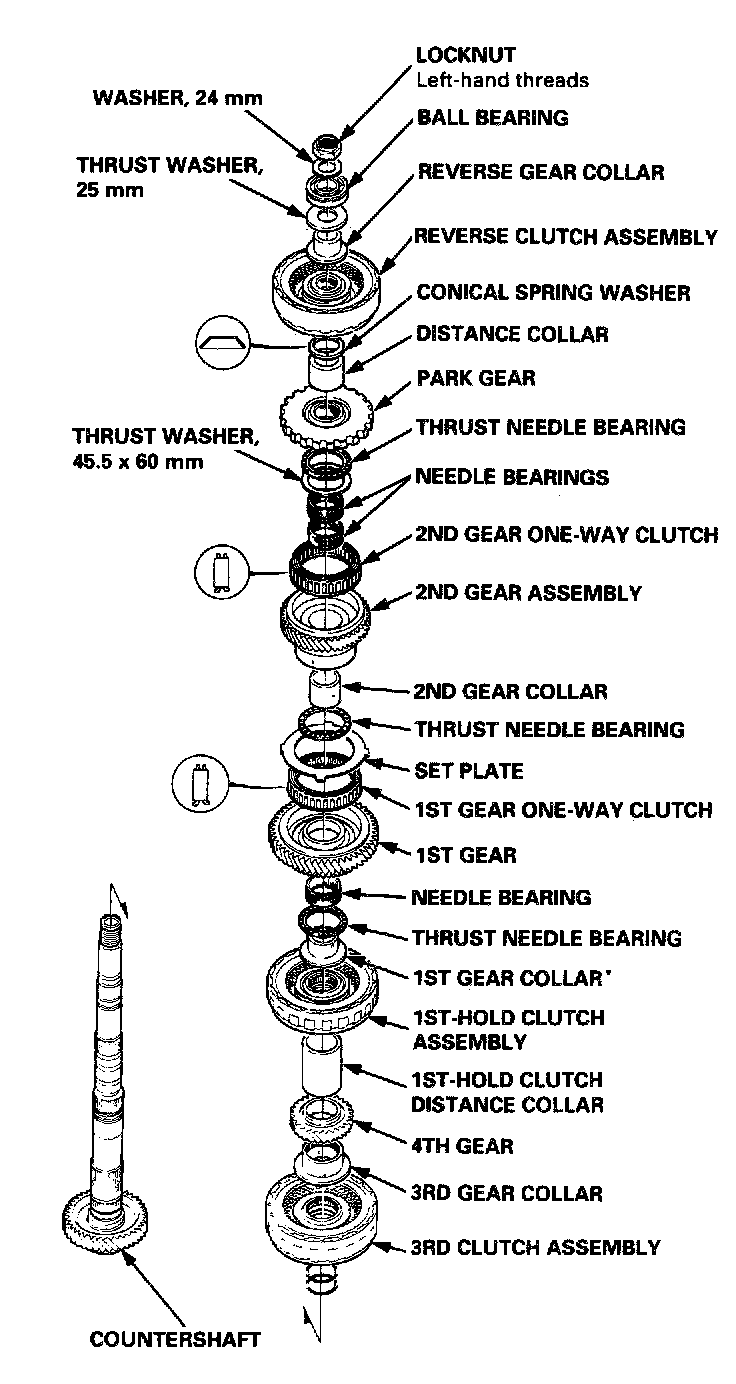 LOCKNUT
Left-hand threads

WASHER, 24 mm

BALL BEARING

THRUST WASHER, 25 mm

REVERSE GEAR COLLAR

REVERSE CLUTCH ASSEMBLY

CONICAL SPRING WASHER

DISTANCE COLLAR

PARK GEAR

THRUST WASHER, 45.5 x 60 mm

THRUST NEEDLE BEARING

NEEDLE BEARINGS

2ND GEAR ONE-WAY CLUTCH

2ND GEAR ASSEMBLY

2ND GEAR COLLAR

THRUST NEEDLE BEARING

SET PLATE

1ST GEAR ONE-WAY CLUTCH

1ST GEAR

NEEDLE BEARING

THRUST NEEDLE BEARING

1ST GEAR COLLAR

1ST-HOLD CLUTCH ASSEMBLY

1ST-HOLD CLUTCH DISTANCE COLLAR

4TH GEAR

3RD GEAR COLLAR

3RD CLUTCH ASSEMBLY

COUNTERSHAFT