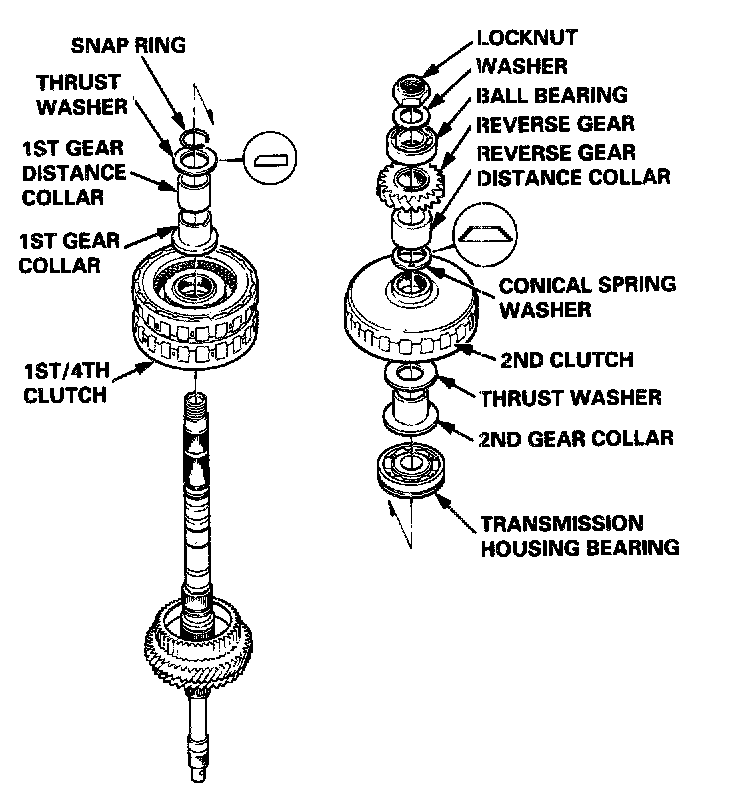 SNAP RING
THRUST WASHER
1ST GEAR DISTANCE COLLAR
1ST GEAR COLLAR
1ST/4TH CLUTCH

LOCKNUT
WASHER
BALL BEARING
REVERSE GEAR
REVERSE GEAR DISTANCE COLLAR
CONICAL SPRING WASHER
2ND CLUTCH
THRUST WASHER
2ND GEAR COLLAR
TRANSMISSION HOUSING BEARING