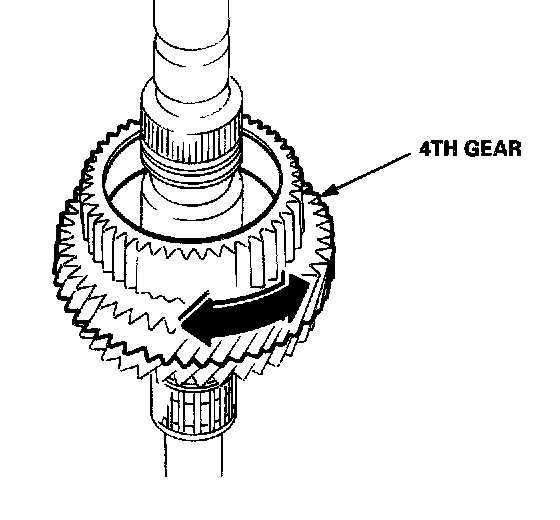 4TH GEAR