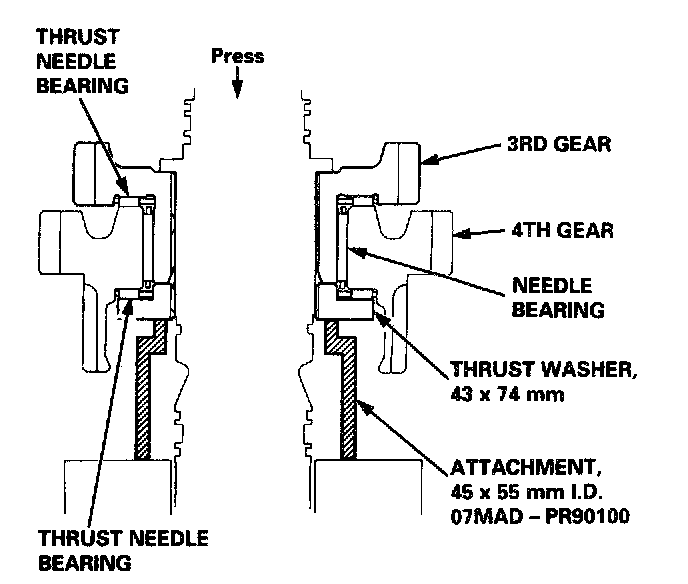 THRUST NEEDLE BEARING

Press

3RD GEAR

4TH GEAR

NEEDLE BEARING

THRUST WASHER, 43 x 74 mm

ATTACHMENT, 45 x 55 mm I.D. 07MAD – PR90100

THRUST NEEDLE BEARING