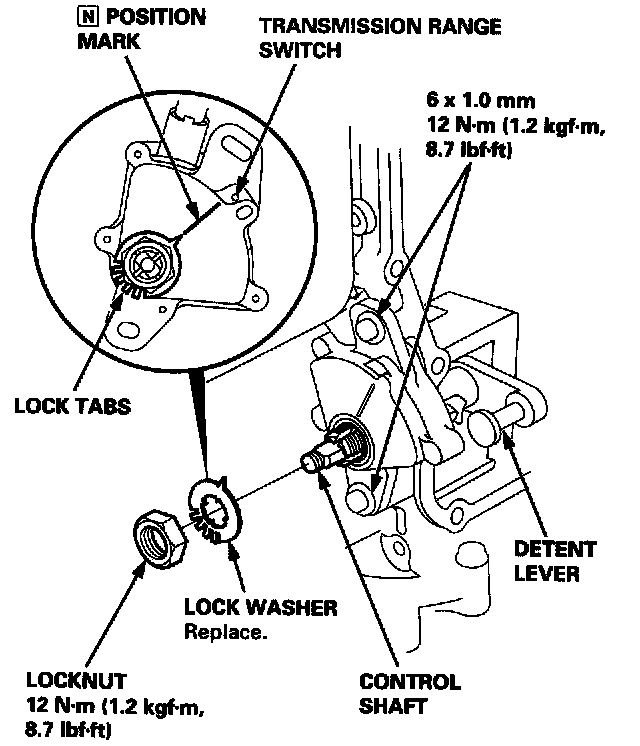 N POSITION MARK

TRANSMISSION RANGE SWITCH

6 x 1.0 mm
12 N·m (1.2 kgf·m, 8.7 lbf·ft)

LOCK TABS

DETENT LEVER

LOCK WASHER
Replace.

LOCKNUT
12 N·m (1.2 kgf·m, 8.7 lbf·ft)

CONTROL SHAFT