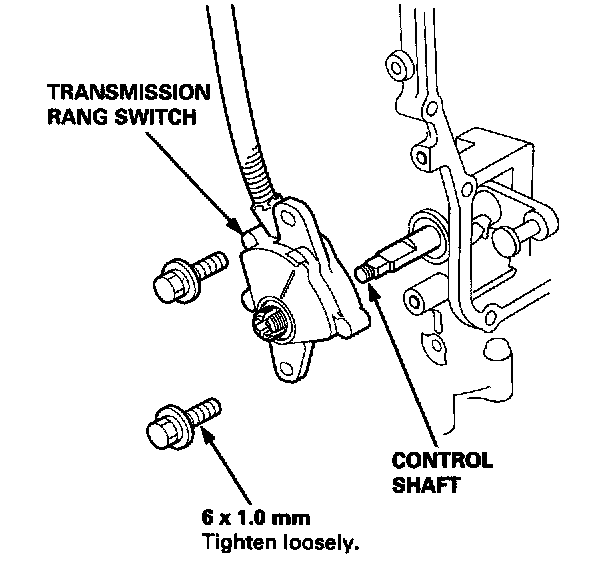 TRANSMISSION RANG SWITCH

CONTROL SHAFT

6 x 1.0 mm
Tighten loosely.