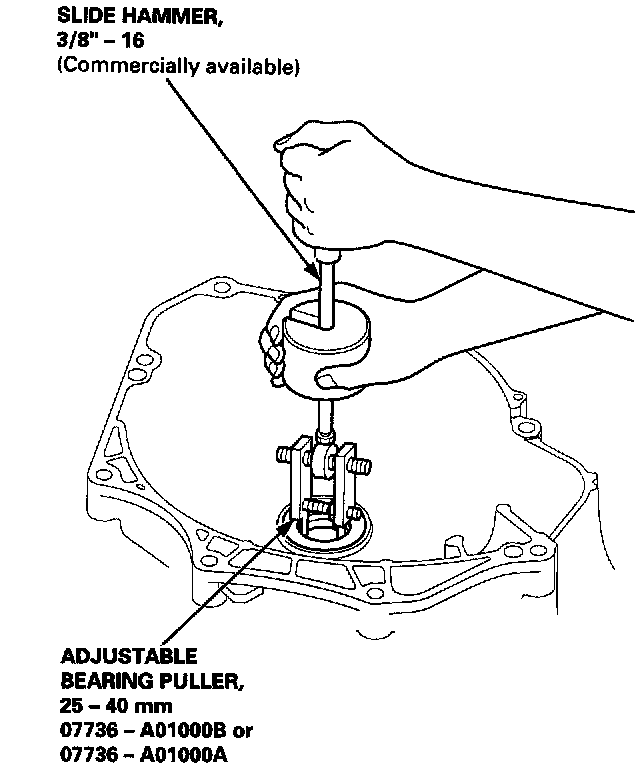 SLIDE HAMMER,
3/8" – 16
(Commercially available)

ADJUSTABLE
BEARING PULLER,
25 – 40 mm
07736 – A01000B or
07736 – A01000A