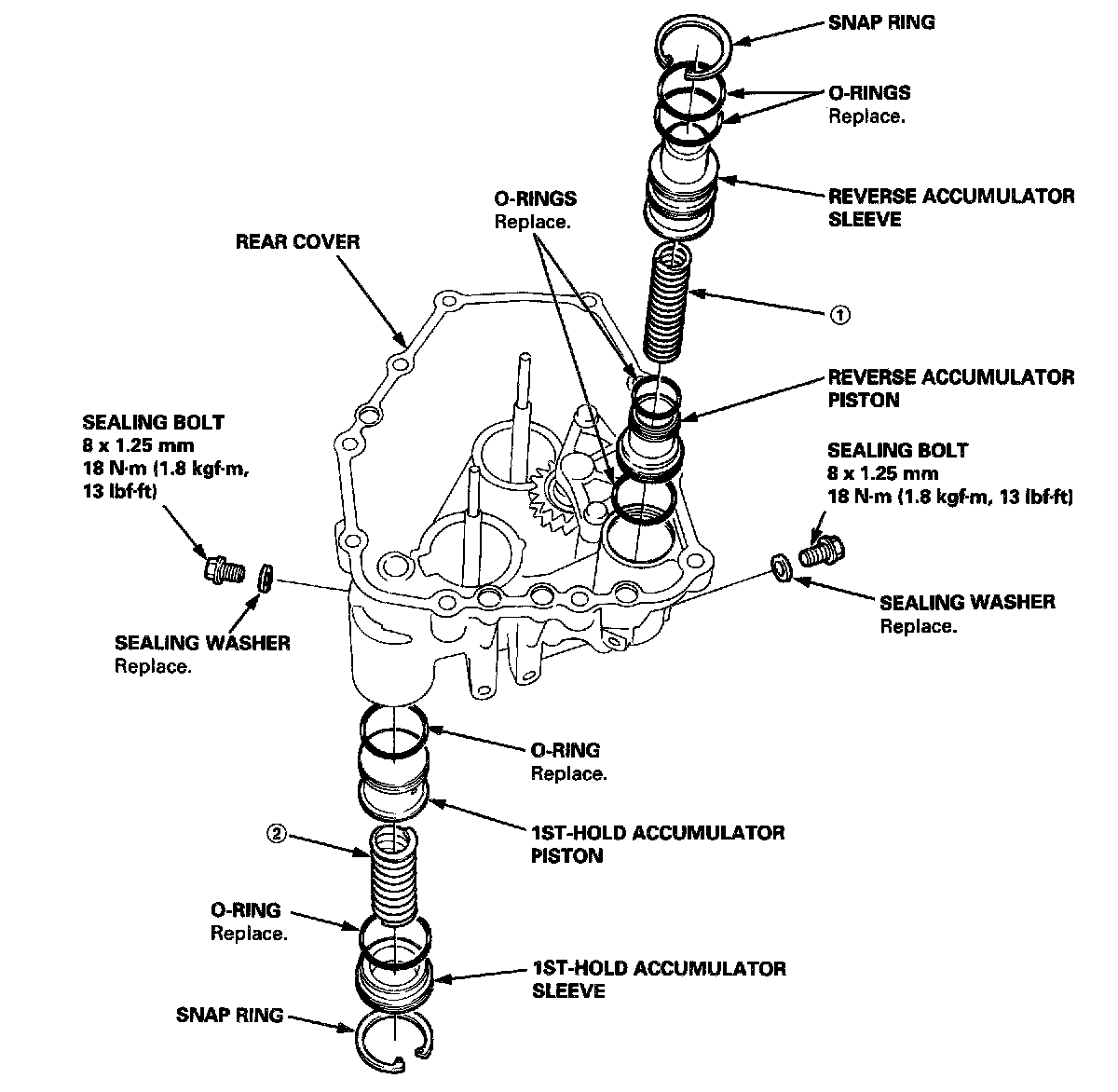 SNAP RING

O-RINGS
Replace.

REVERSE ACCUMULATOR SLEEVE

O-RINGS
Replace.

REAR COVER

①

REVERSE ACCUMULATOR PISTON

SEALING BOLT
8 x 1.25 mm
18 N·m (1.8 kgf·m, 13 lbf·ft)

SEALING BOLT
8 x 1.25 mm
18 N·m (1.8 kgf·m, 13 lbf·ft)

SEALING WASHER
Replace.

SEALING WASHER
Replace.

O-RING
Replace.

1ST-HOLD ACCUMULATOR PISTON

②

O-RING
Replace.

1ST-HOLD ACCUMULATOR SLEEVE

SNAP RING