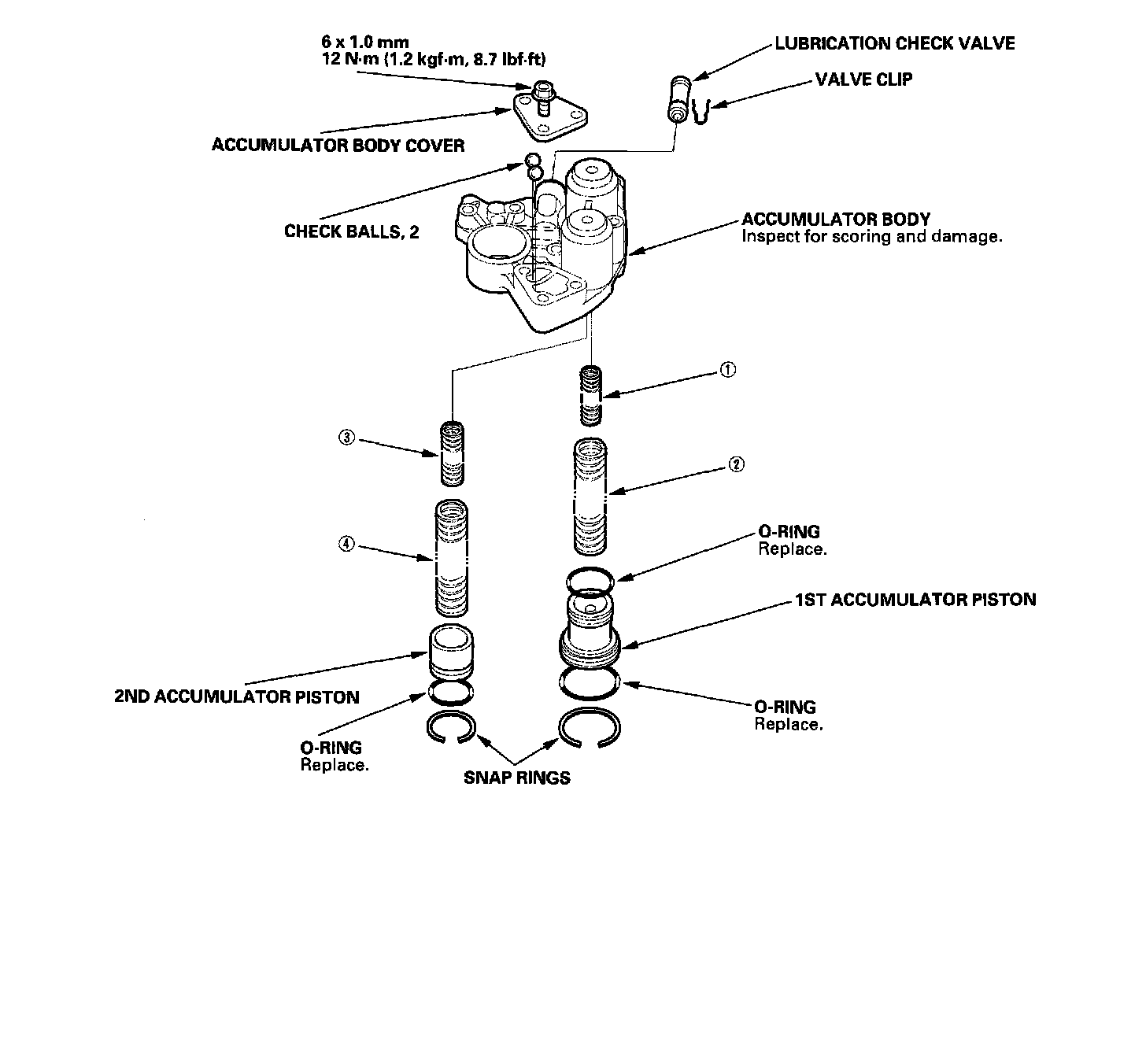 6 x 1.0 mm
12 N·m (1.2 kgf·m, 8.7 lbf·ft)

LUBRICATION CHECK VALVE

VALVE CLIP

ACCUMULATOR BODY COVER

CHECK BALLS, 2

ACCUMULATOR BODY
Inspect for scoring and damage.

①

③

②

④

O-RING
Replace.

1ST ACCUMULATOR PISTON

2ND ACCUMULATOR PISTON

O-RING
Replace.

O-RING
Replace.

SNAP RINGS