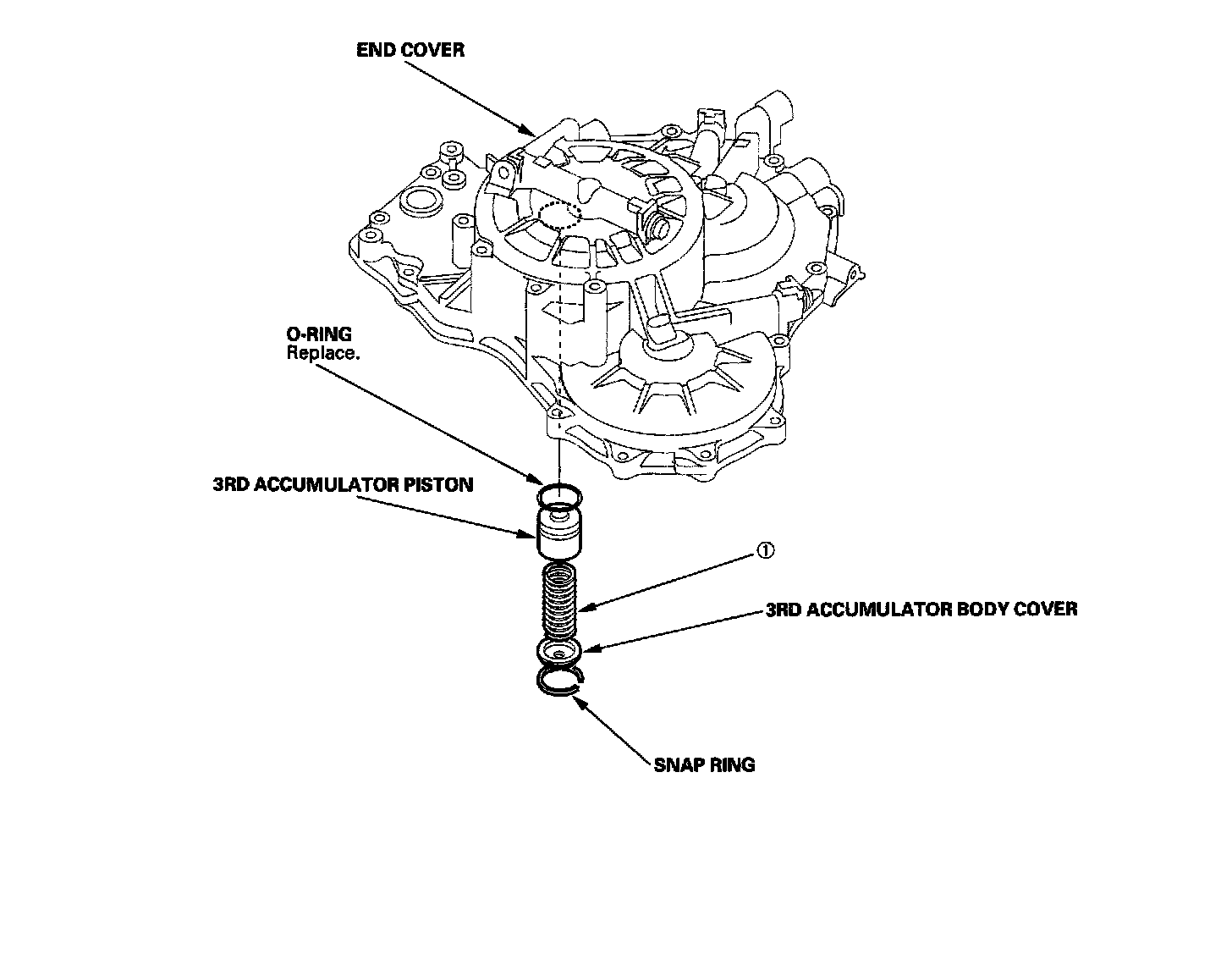 END COVER

O-RING
Replace.

3RD ACCUMULATOR PISTON

①

3RD ACCUMULATOR BODY COVER

SNAP RING