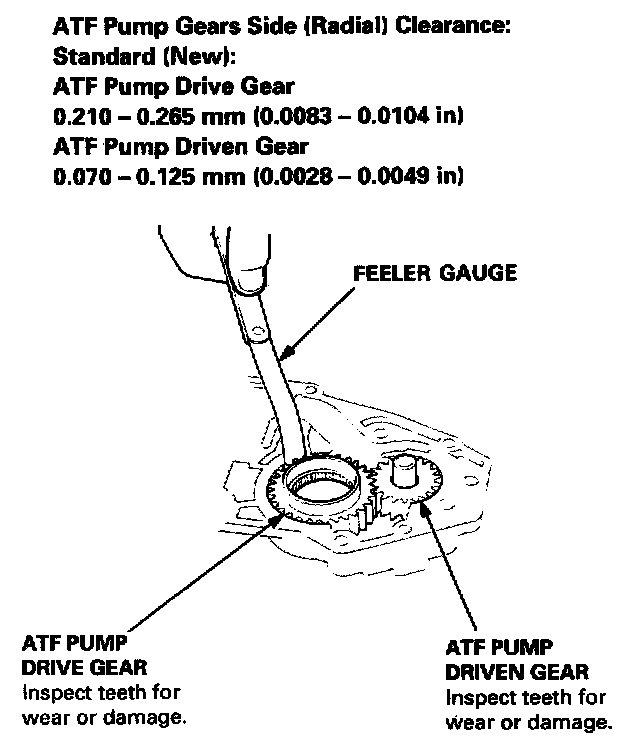 ATF Pump Gears Side (Radial) Clearance:
Standard (New):
ATF Pump Drive Gear
0.210 – 0.265 mm (0.0083 – 0.0104 in)
ATF Pump Driven Gear
0.070 – 0.125 mm (0.0028 – 0.0049 in)

FEELER GAUGE

ATF PUMP
DRIVE GEAR
Inspect teeth for wear or damage.

ATF PUMP
DRIVEN GEAR
Inspect teeth for wear or damage.