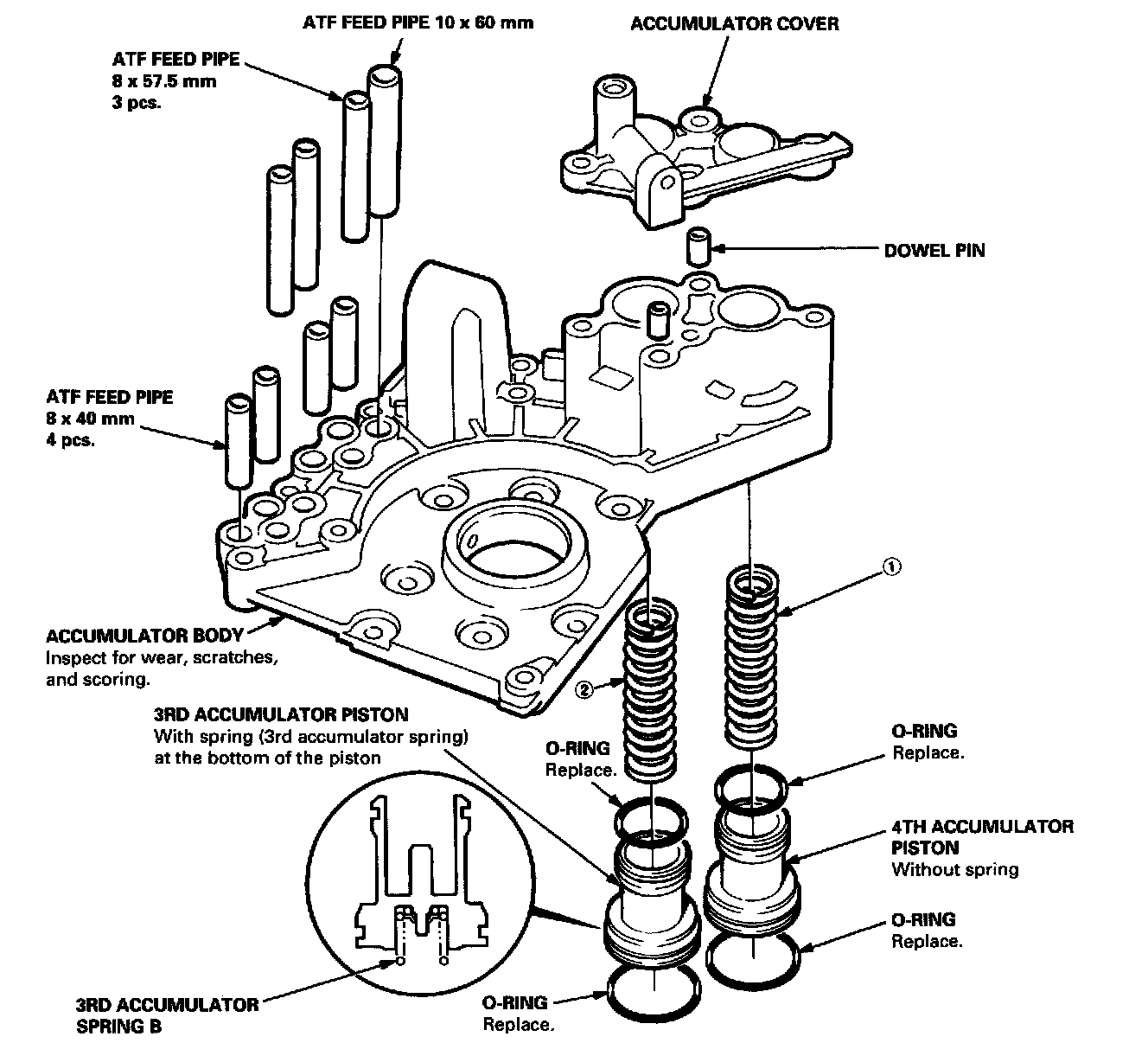 ATF FEED PIPE 10 x 60 mm

ACCUMULATOR COVER

ATF FEED PIPE
8 x 57.5 mm
3 pcs.

DOWEL PIN

ATF FEED PIPE
8 x 40 mm
4 pcs.

①

ACCUMULATOR BODY
Inspect for wear, scratches, and scoring.

②

3RD ACCUMULATOR PISTON
With spring (3rd accumulator spring) at the bottom of the piston

O-RING
Replace.

O-RING
Replace.

4TH ACCUMULATOR PISTON
Without spring

O-RING
Replace.

3RD ACCUMULATOR SPRING B

O-RING
Replace.