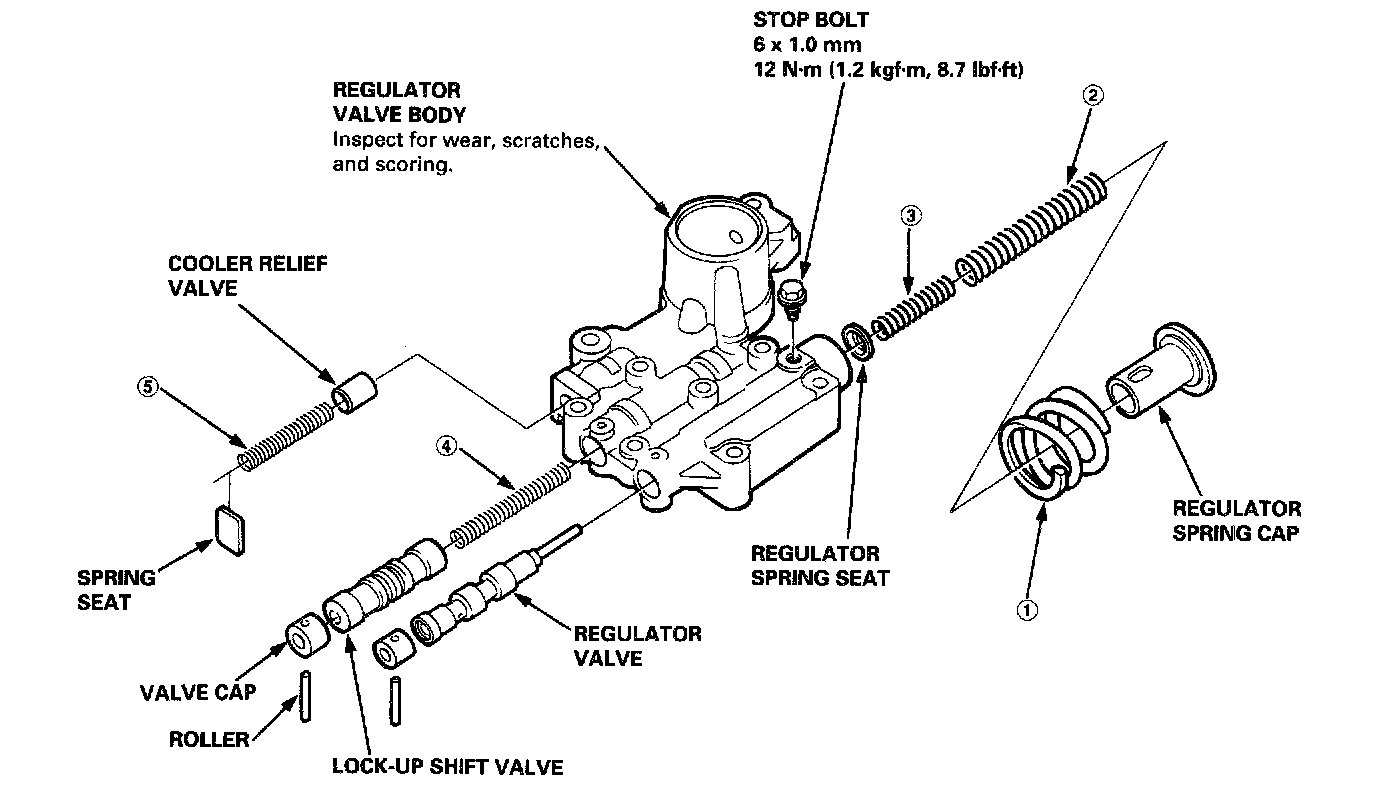 STOP BOLT
6 x 1.0 mm
12 N·m (1.2 kgf·m, 8.7 lbf·ft)

REGULATOR VALVE BODY
Inspect for wear, scratches, and scoring.

②

③

COOLER RELIEF VALVE

⑤

④

SPRING SEAT

REGULATOR SPRING SEAT

REGULATOR SPRING CAP

①

REGULATOR VALVE

VALVE CAP

ROLLER

LOCK-UP SHIFT VALVE