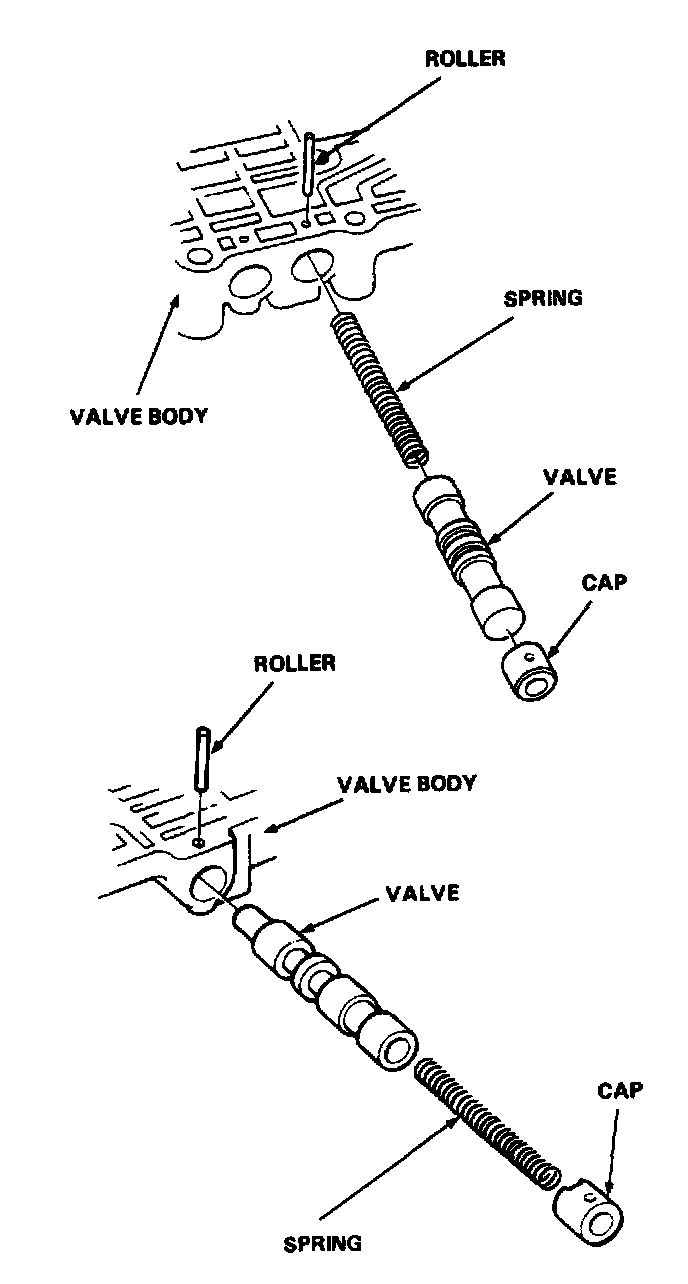 ROLLER

SPRING

VALVE BODY

VALVE

CAP

ROLLER

VALVE BODY

VALVE

CAP

SPRING