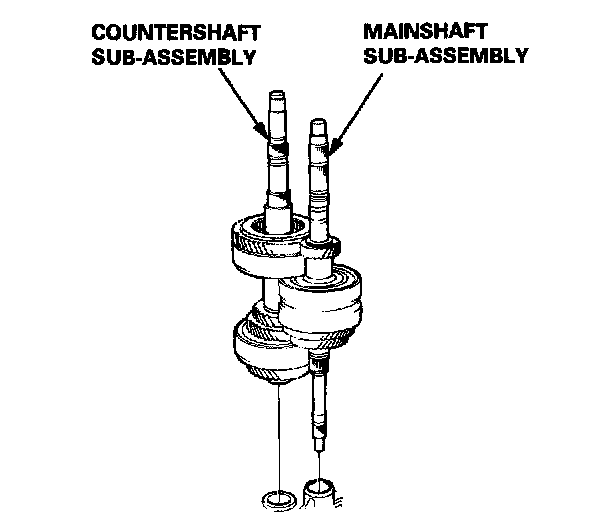 COUNTERSHAFT SUB-ASSEMBLY

MAINSHAFT SUB-ASSEMBLY