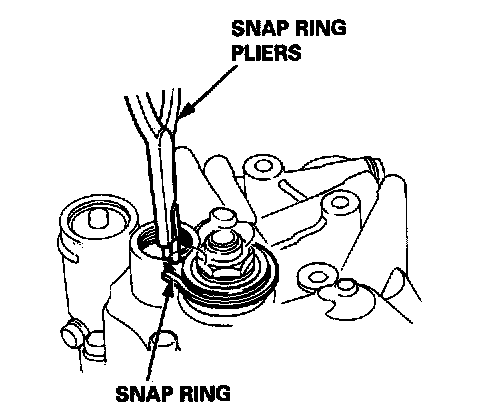 SNAP RING PLIERS

SNAP RING