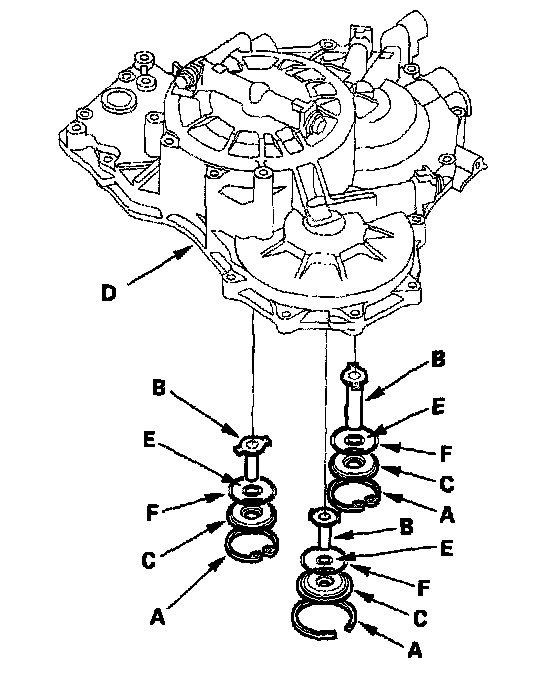 D

B
E
F
C
A

B
E
F
C
A

B
E
F
C
A