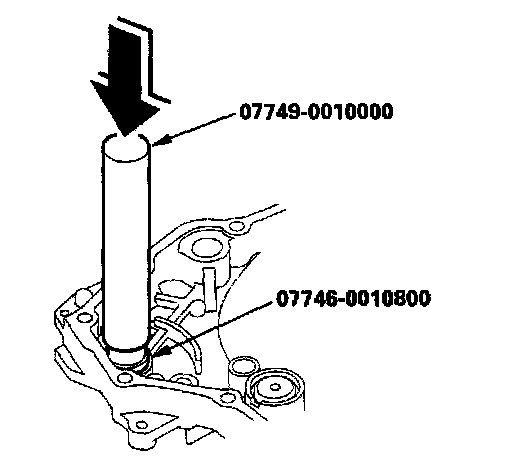 07749-0010000

07746-0010800