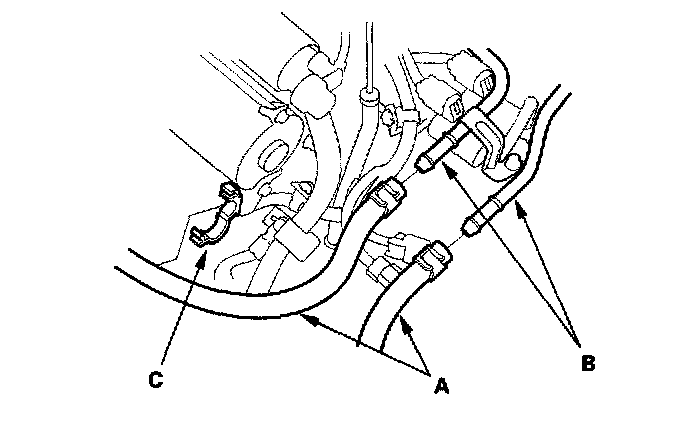 C

A

B