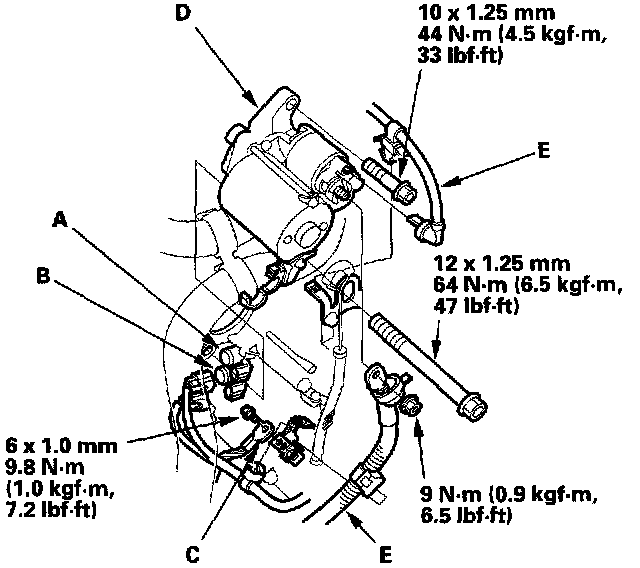 D

10 x 1.25 mm
44 N·m (4.5 kgf·m,
33 lbf·ft)

E

A

B

12 x 1.25 mm
64 N·m (6.5 kgf·m,
47 lbf·ft)

6 x 1.0 mm
9.8 N·m
(1.0 kgf·m,
7.2 lbf·ft)

9 N·m (0.9 kgf·m,
6.5 lbf·ft)

C

E